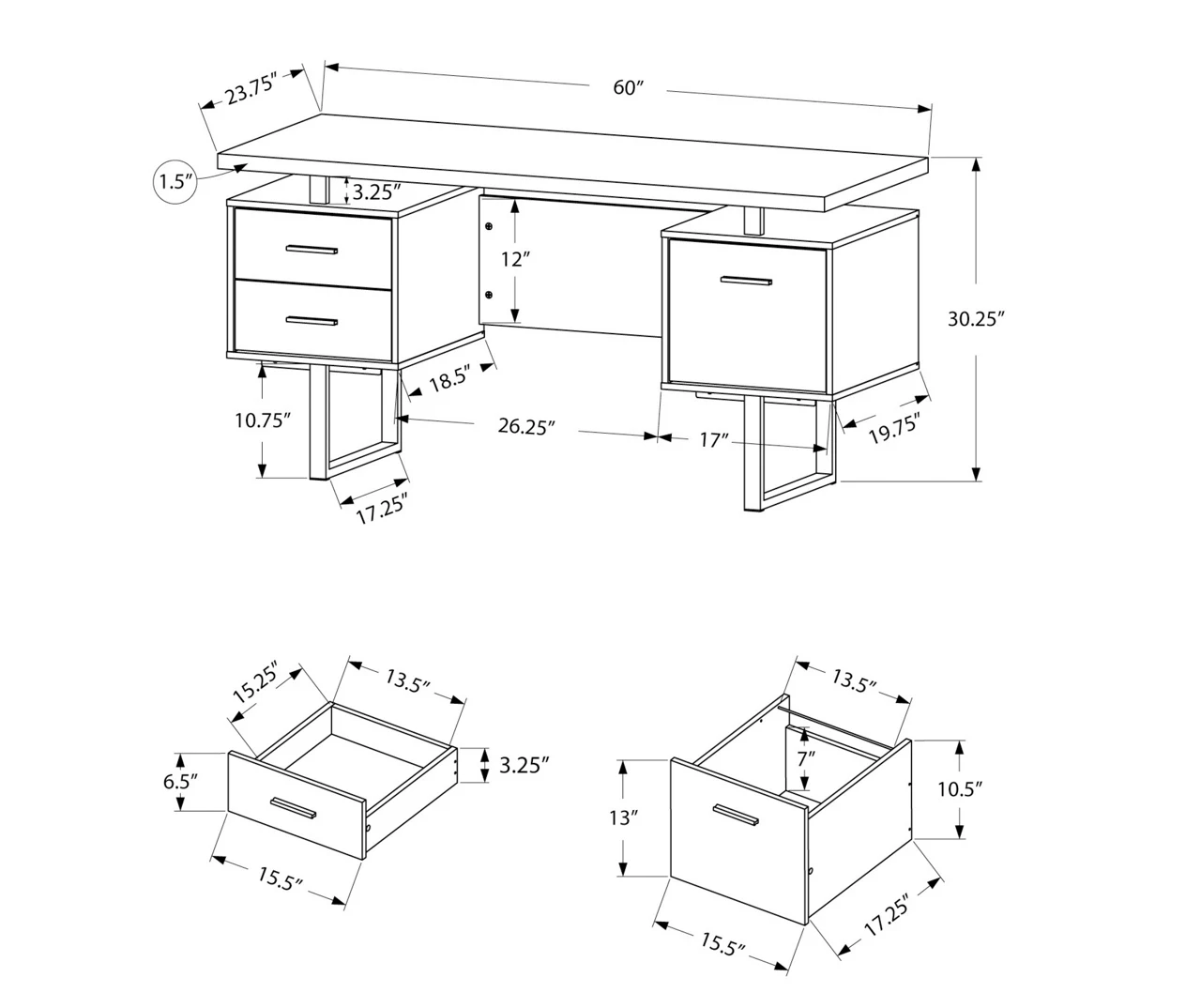 23.75″
60″
1.5″
3.25″
12″
30.25″
18.5″
10.75″
26.25″
17″
19.75″
17.25″

15.25″
13.5″
6.5″
3.25″
15.5″

13.5″
7″
13″
10.5″
15.5″
17.25″