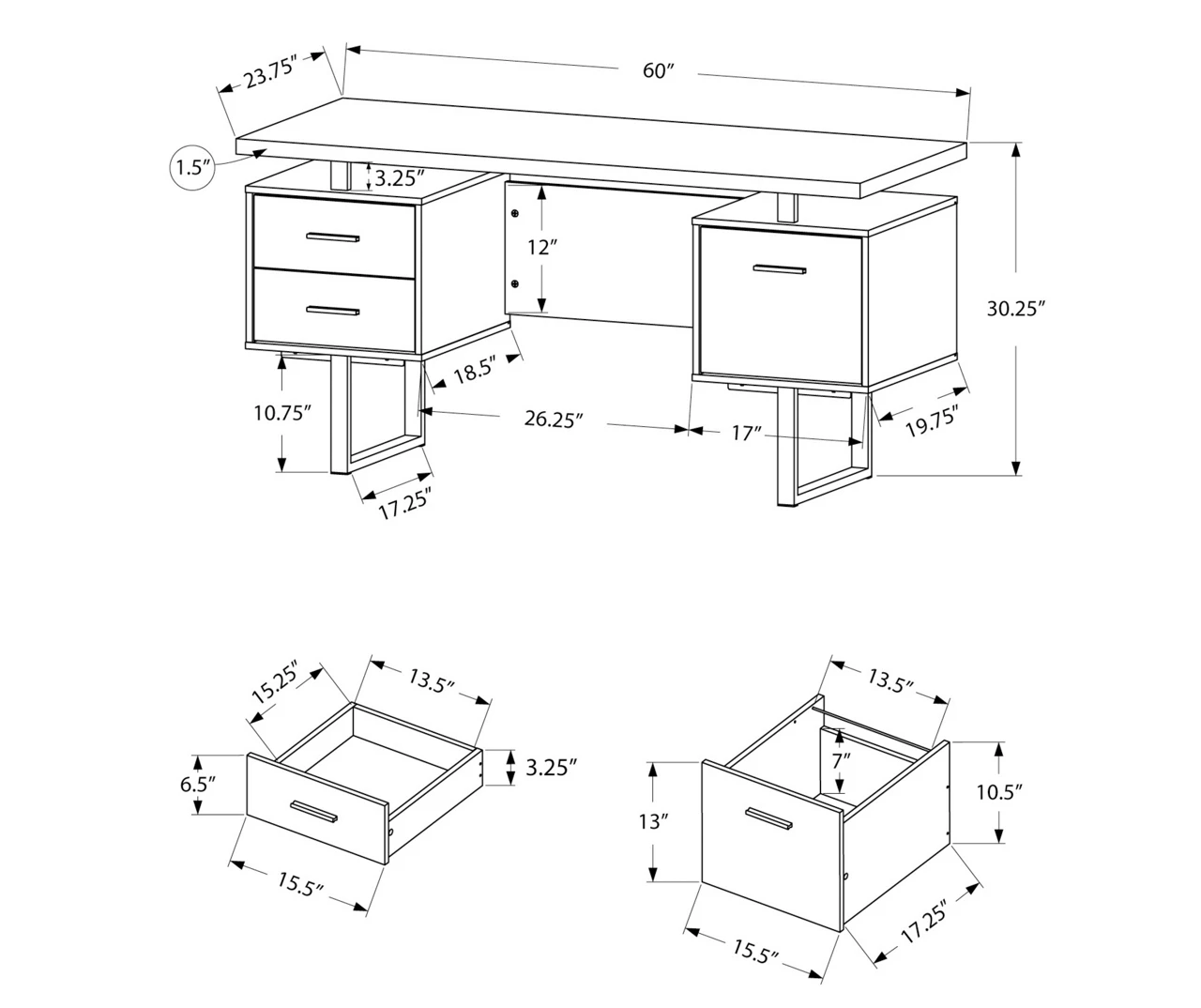 23.75″
60″
1.5″
3.25″
12″
30.25″
18.5″
10.75″
26.25″
17″
19.75″
17.25″

15.25″
13.5″
6.5″
3.25″
15.5″

13.5″
7″
13″
10.5″
15.5″
17.25″